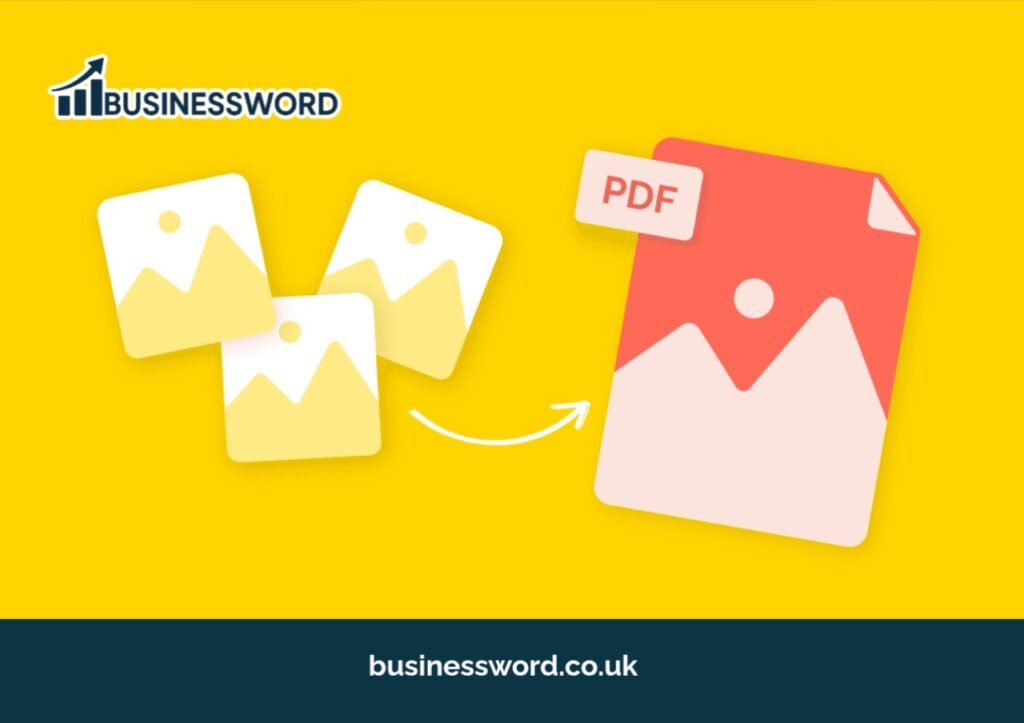 BUSINESSWORD

PDF

businessword.co.uk