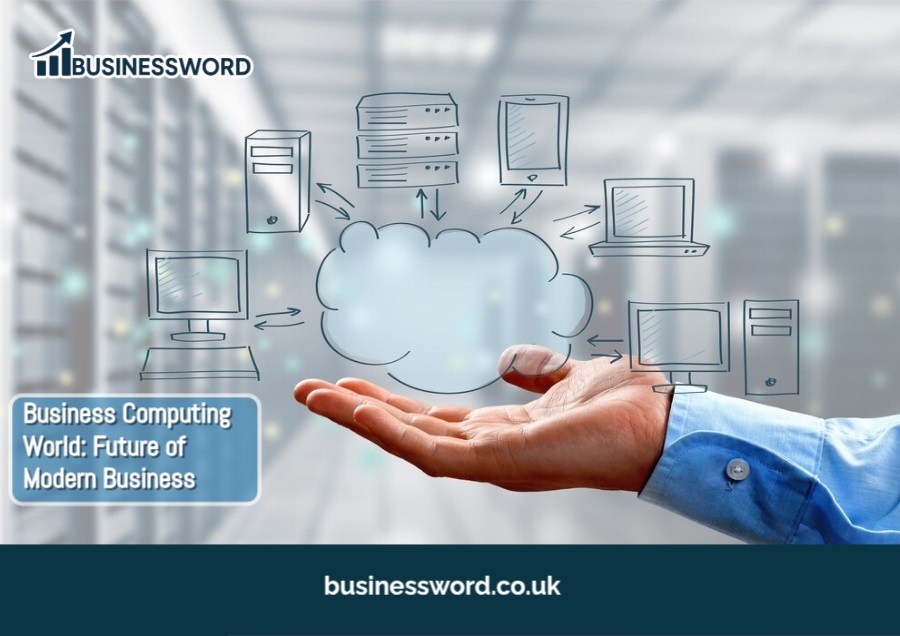 BUSINESSWORD

Business Computing World: Future of Modern Business

businessword.co.uk