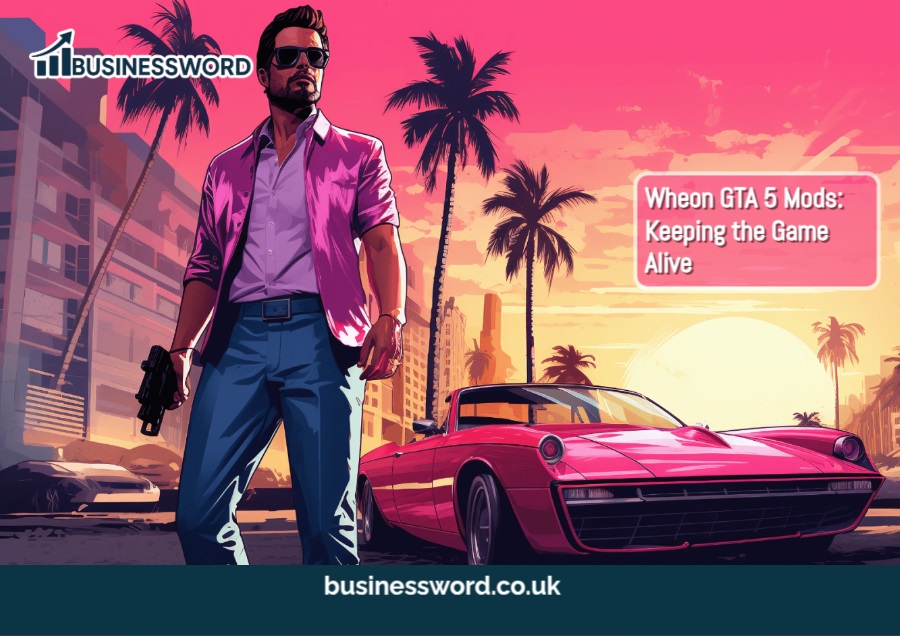 BUSINESSWORD

Wheon GTA 5 Mods: Keeping the Game Alive

businessword.co.uk