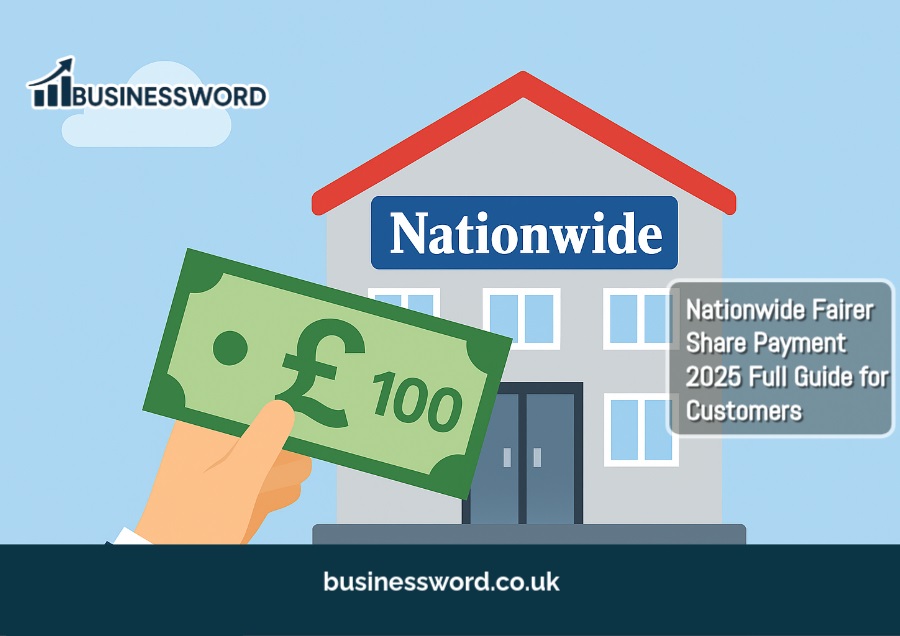 BUSINESSWORD

Nationwide

£ 100

Nationwide Fairer Share Payment 2025 Full Guide for Customers

businessword.co.uk