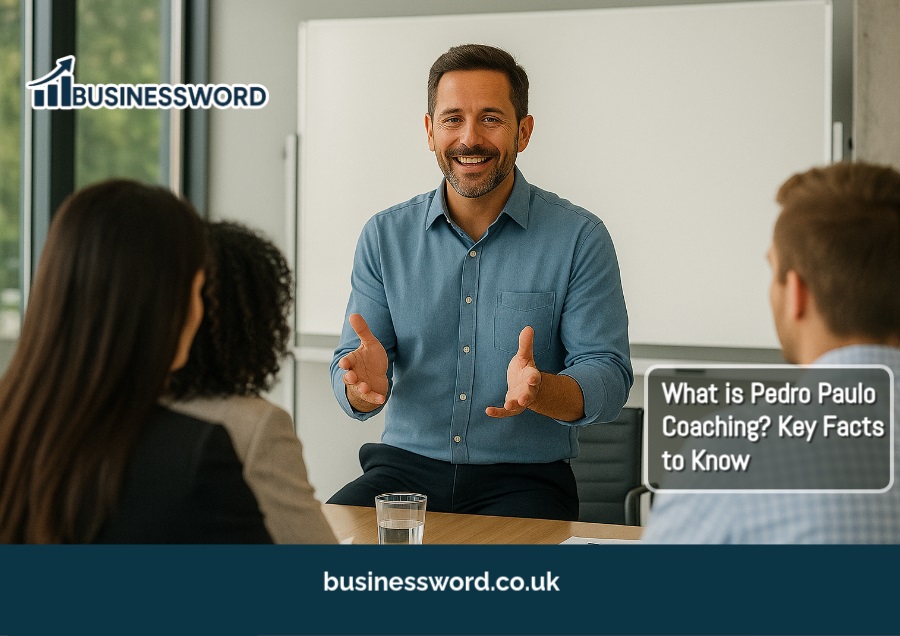 BUSINESSWORD

What is Pedro Paulo Coaching? Key Facts to Know

businessword.co.uk