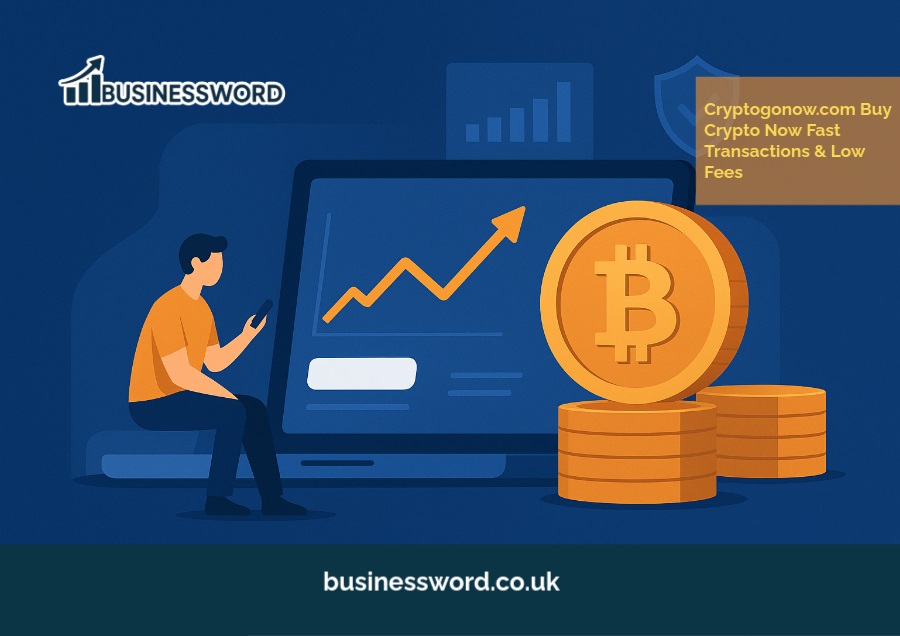 BUSINESSWORD

Cryptogonow.com Buy Crypto Now Fast Transactions & Low Fees

businessword.co.uk