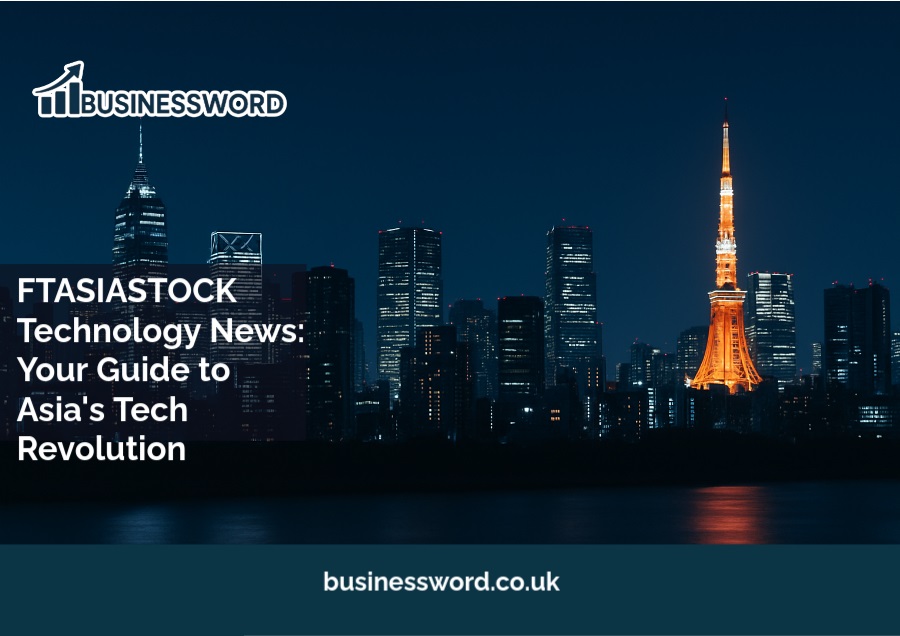 BUSINESSWORD

FTASIASTOCK Technology News: Your Guide to Asia's Tech Revolution

businessword.co.uk