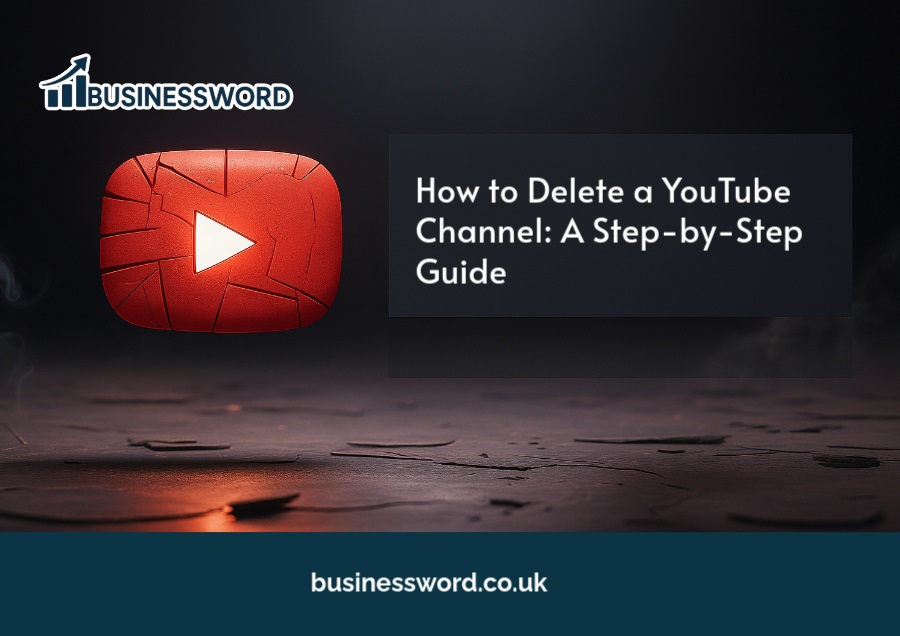 BUSINESSWORD

How to Delete a YouTube Channel: A Step-by-Step Guide

businessword.co.uk