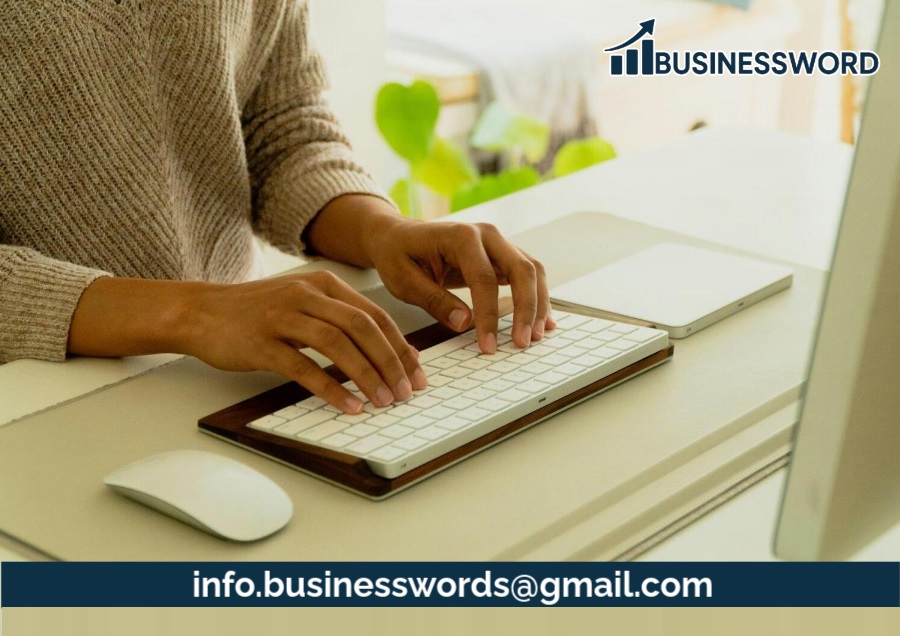 BUSINESSWORD

info.businesswords@gmail.com